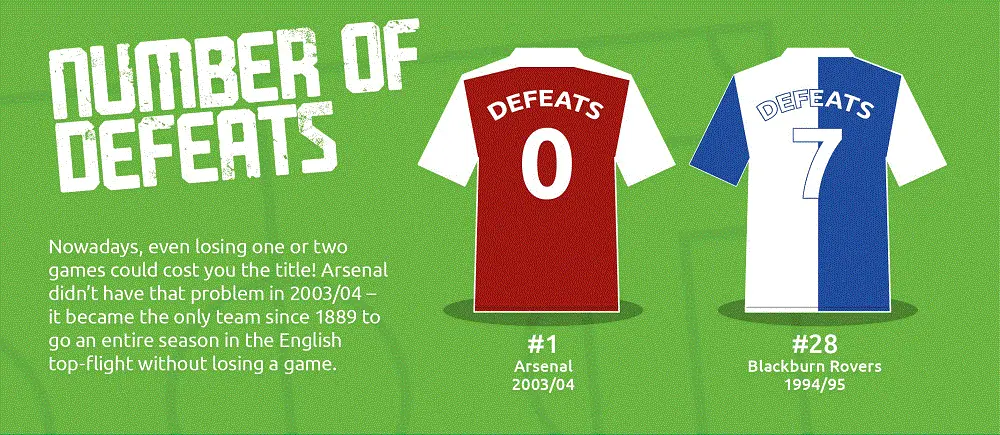 NUMBER OF DEFEATS

Nowadays, even losing one or two games could cost you the title! Arsenal didn't have that problem in 2003/04 – it became the only team since 1889 to go an entire season in the English top-flight without losing a game.

DEFEATS
0

#1
Arsenal
2003/04

DEFEATS
7

#28
Blackburn Rovers
1994/95