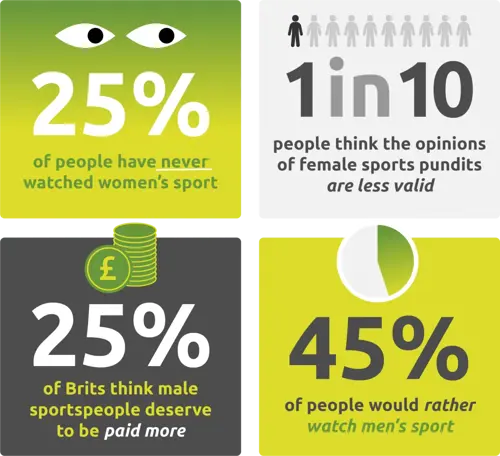 25%

of people have never watched women's sport

1 in 10

people think the opinions of female sports pundits are less valid

£

25%

of Brits think male sportspeople deserve to be paid more

45%

of people would rather watch men's sport